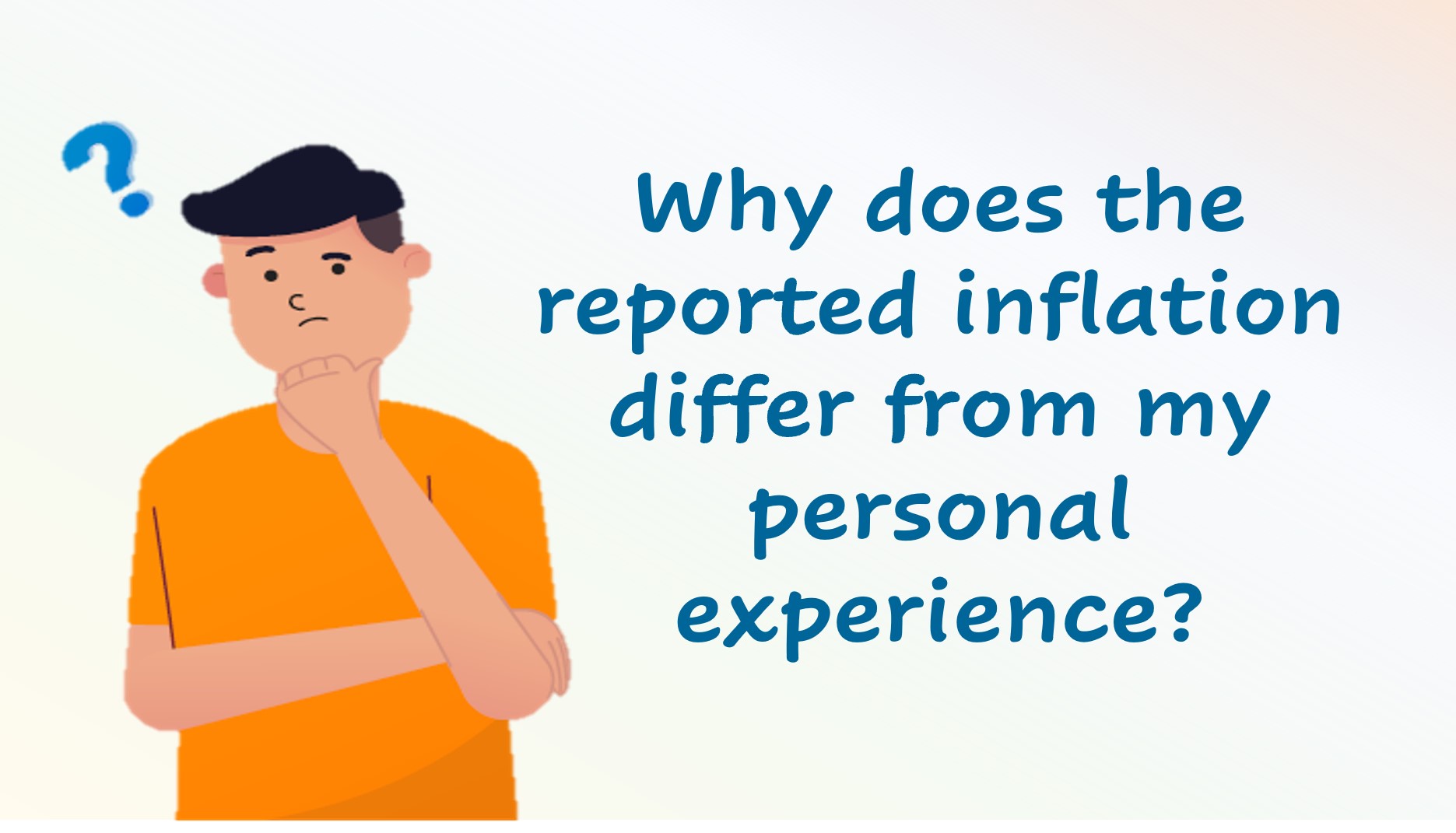 ?

Why does the reported inflation differ from my personal experience?